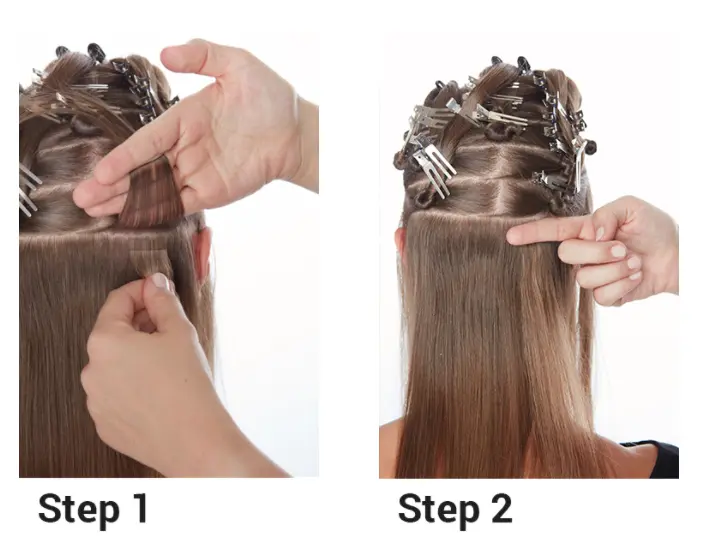 Step 1

Step 2