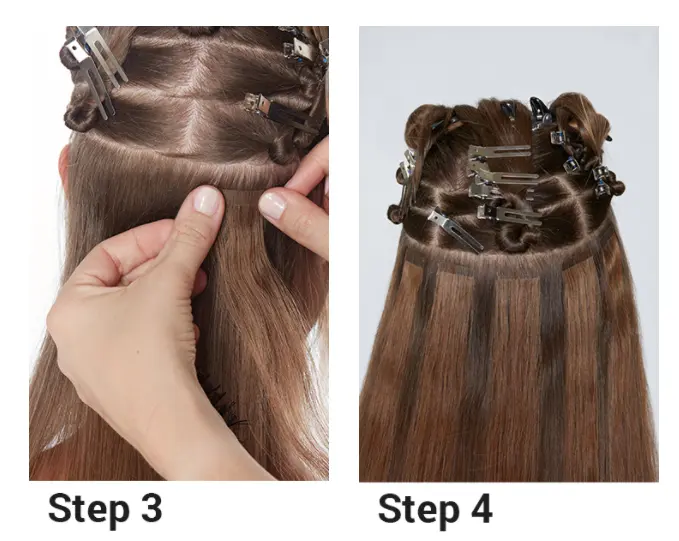 Step 3

Step 4